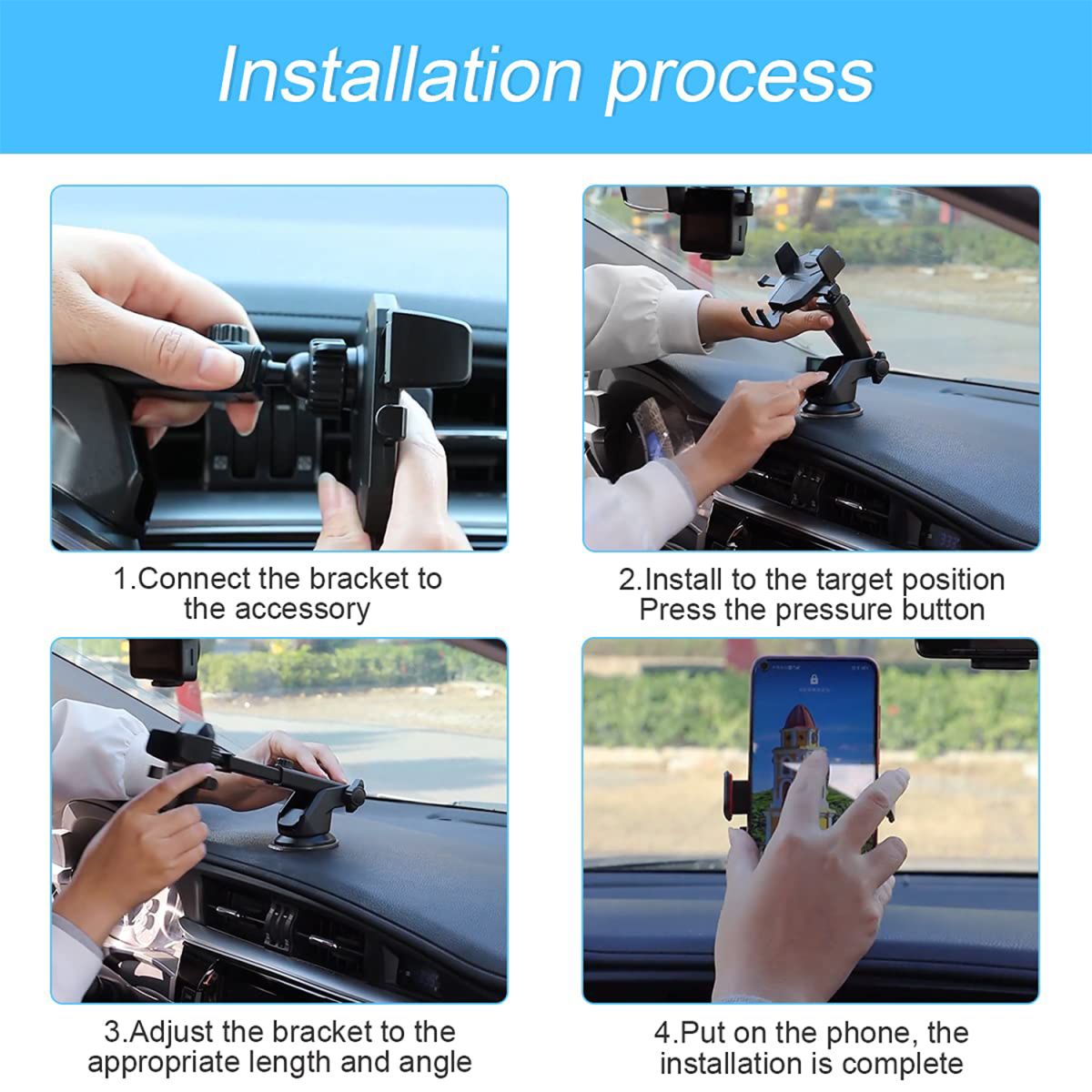 Installation process

1.Connect the bracket to the accessory

2.Install to the target position
Press the pressure button

3.Adjust the bracket to the appropriate length and angle

4.Put on the phone, the installation is complete