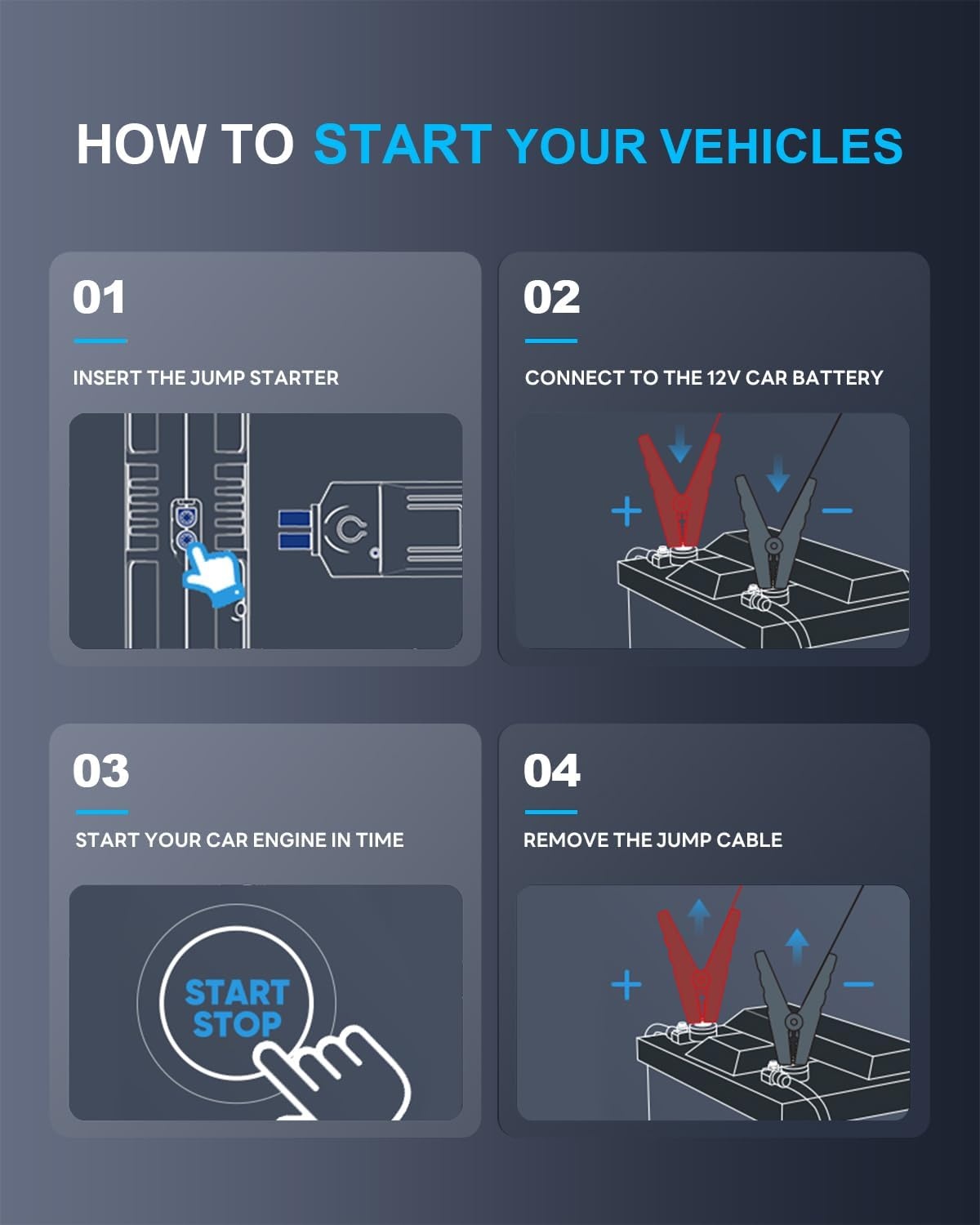 HOW TO START YOUR VEHICLES

01

INSERT THE JUMP STARTER

02

CONNECT TO THE 12V CAR BATTERY

+ −

03

START YOUR CAR ENGINE IN TIME

START
STOP

04

REMOVE THE JUMP CABLE

+ −